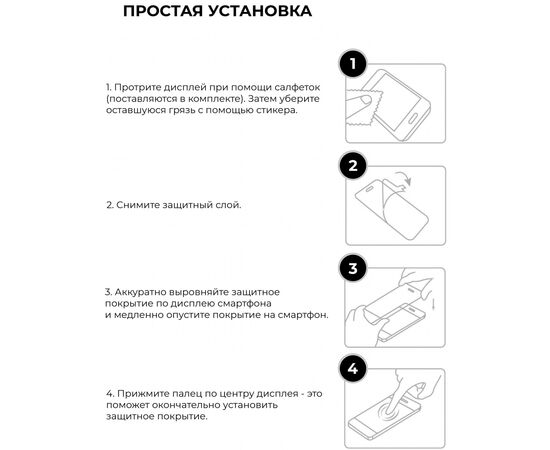 ПРОСТАЯ УСТАНОВКА

1. Протрите дисплей при помощи салфеток (поставляются в комплекте). Затем уберите оставшуюся грязь с помощью стикера.

1

2. Снимите защитный слой.

2

3. Аккуратно выровняйте защитное покрытие по дисплею смартфона и медленно опустите покрытие на смартфон.

3

4. Прижмите палец по центру дисплея - это поможет окончательно установить защитное покрытие.

4