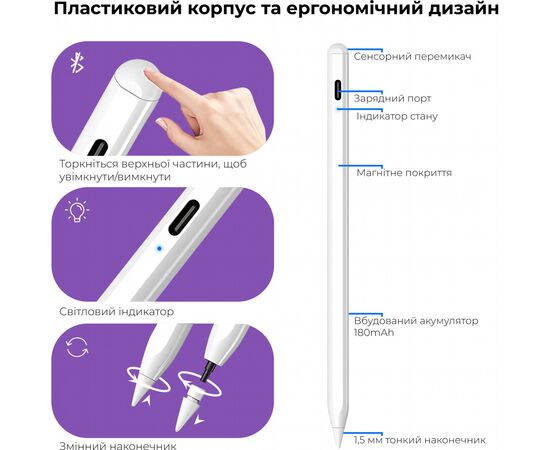 Пластиковий корпус та ергономічний дизайн

Торкніться верхньої частини, щоб увімкнути/вимкнути

Світловий індикатор

Змінний наконечник

Сенсорний перемикач

Зарядний порт

Індикатор стану

Магнітне покриття

Вбудований акумулятор 180mAh

1,5 мм тонкий наконечник