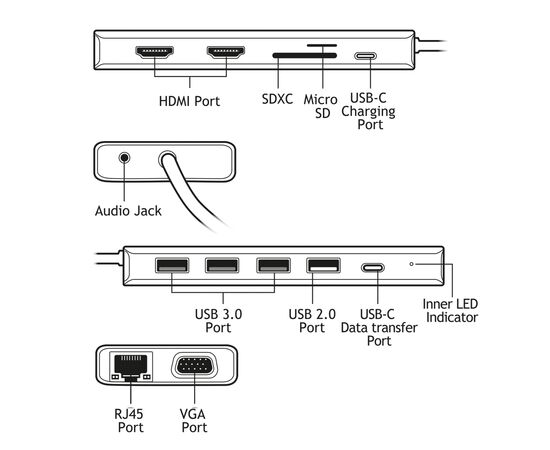 HDMI Port

SDXC

Micro SD

USB-C Charging Port

Audio Jack

USB 3.0 Port

USB 2.0 Port

USB-C Data transfer Port

Inner LED Indicator

RJ45 Port

VGA Port