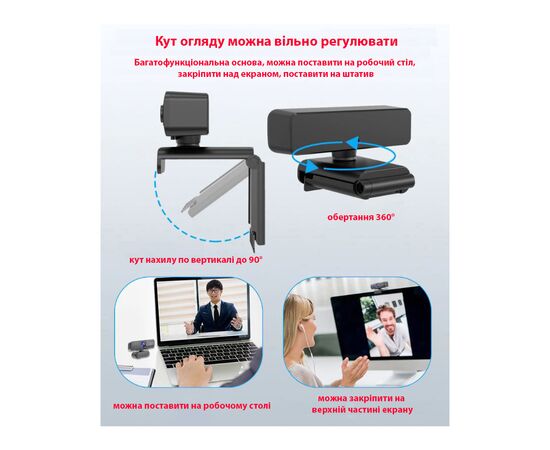 Кут огляду можна вільно регулювати

Багатофункціональна основа, можна поставити на робочий стіл, закріпити над екраном, поставити на штатив

обертання 360°

кут нахилу по вертикалі до 90°

можна поставити на робочому столі

можна закріпити на верхній частині екрану