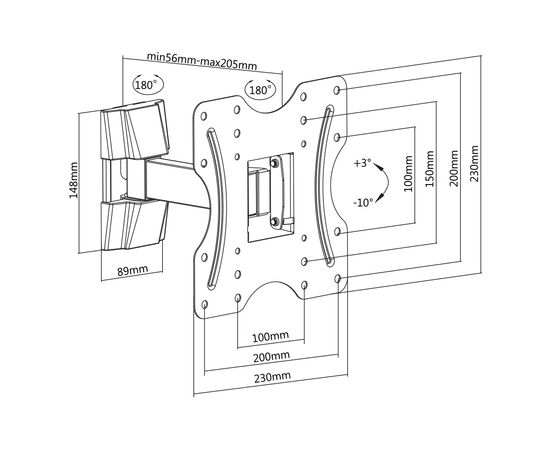 min56mm-max205mm

180°

180°

148mm

89mm

+3°

-10°

100mm

150mm

200mm

230mm

100mm

200mm

230mm