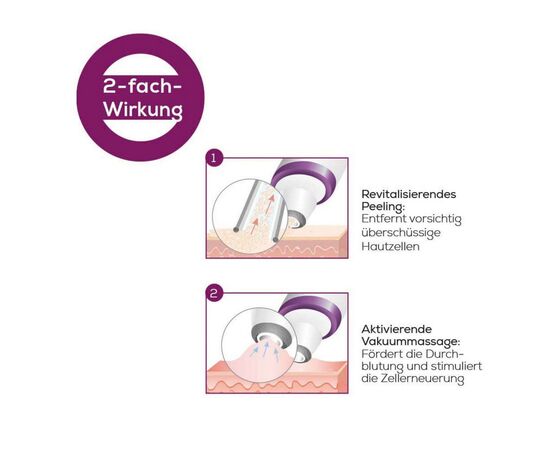 2-fach-Wirkung

1

Revitalisierendes Peeling:
Entfernt vorsichtig überschüssige Hautzellen

2

Aktivierende Vakuummassage:
Fördert die Durchblutung und stimuliert die Zellerneuerung