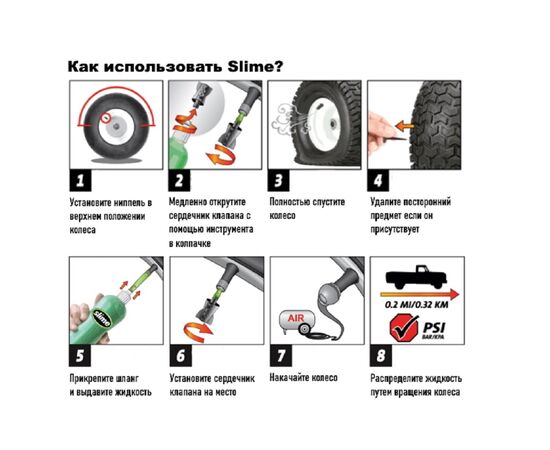 Как использовать Slime?

1
Установите ниппель в верхнем положении колеса

2
Медленно открутите сердечник клапана с помощью инструмента в колпачке

3
Полностью спустите колесо

4
Удалите посторонний предмет если он присутствует

slime

5
Прикрепите шланг и выдавите жидкость

6
Установите сердечник клапана на место

AIR

7
Накачайте колесо

0.2 MI/0.32 KM
PSI
BAR/KPA

8
Распределите жидкость путем вращения колеса