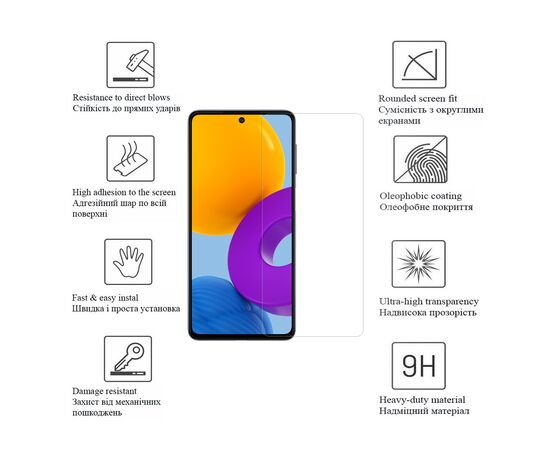 Resistance to direct blows
Стійкість до прямих ударів

High adhesion to the screen
Адгезійний шар по всій поверхні

Fast & easy instal
Швидка і проста установка

Damage resistant
Захист від механічних пошкоджень

Rounded screen fit
Сумісність з округлими екранами

Oleophobic coating
Олеофобне покриття

Ultra-high transparency
Надвисока прозорість

9H

Heavy-duty material
Надміцний матеріал