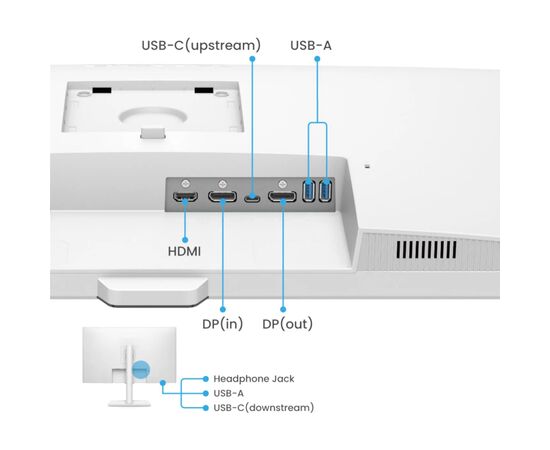 USB-C(upstream)
USB-A
HDMI
DP(in)
DP(out)
Headphone Jack
USB-A
USB-C(downstream)