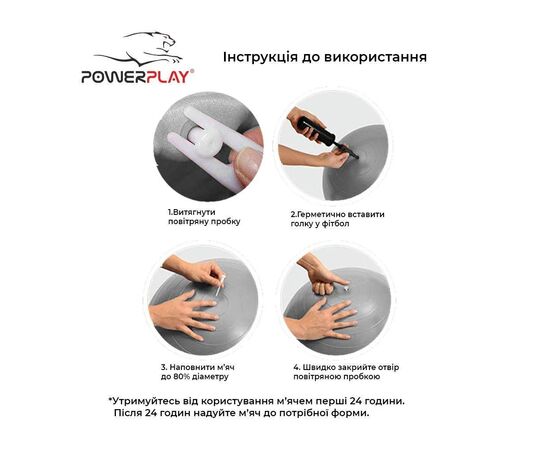 POWERPLAY®

Інструкція до використання

1.Витягнути повітряну пробку

2.Герметично вставити голку у фітбол

3. Наповнити м'яч до 80% діаметру

4. Швидко закрийте отвір повітряною пробкою

*Утримуйтесь від користування м'ячем перші 24 години. Після 24 годин надуйте м'яч до потрібної форми.