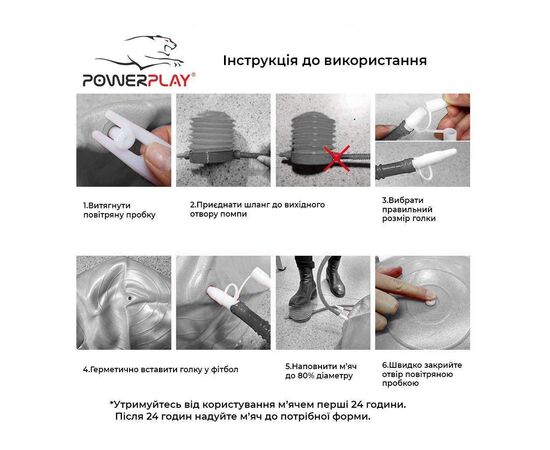 POWERPLAY®

Інструкція до використання

1.Витягнути повітряну пробку

2.Приєднати шланг до вихідного отвору помпи

3.Вибрати правильний розмір голки

4.Герметично вставити голку у фітбол

5.Наповнити м'яч до 80% діаметру

6.Швидко закрийте отвір повітряною пробкою

*Утримуйтесь від користування м'ячем перші 24 години. Після 24 годин надуйте м'яч до потрібної форми.