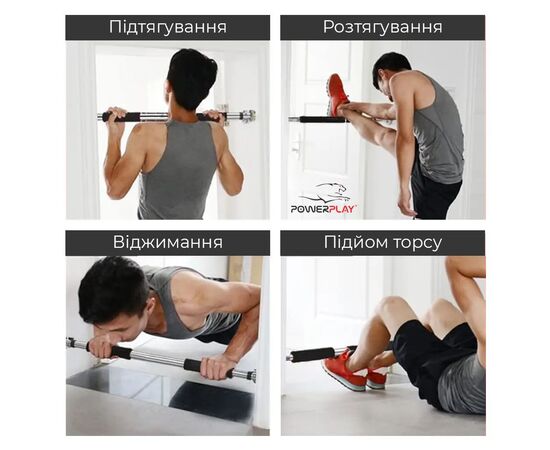 Підтягування

Розтягування

POWERPLAY

Віджимання

Підйом торсу