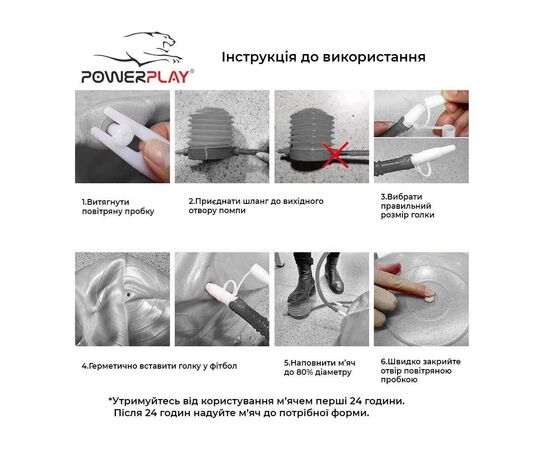 POWERPLAY®

Інструкція до використання

1.Витягнути повітряну пробку

2.Приєднати шланг до вихідного отвору помпи

3.Вибрати правильний розмір голки

4.Герметично вставити голку у фітбол

5.Наповнити м'яч до 80% діаметру

6.Швидко закрийте отвір повітряною пробкою

*Утримуйтесь від користування м'ячем перші 24 години.
Після 24 годин надуйте м'яч до потрібної форми.