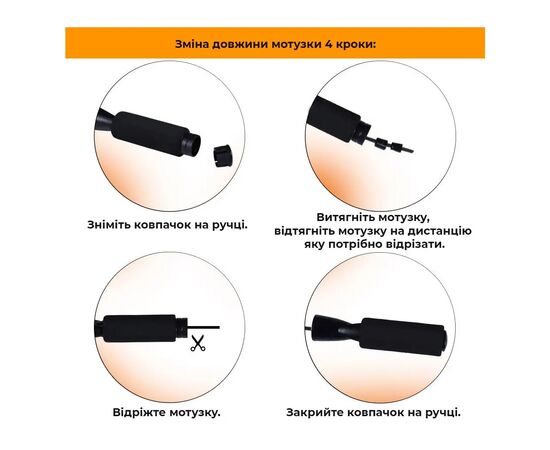 Зміна довжини мотузки 4 кроки:

Зніміть ковпачок на ручці.

Витягніть мотузку, відтягніть мотузку на дистанцію яку потрібно відрізати.

Відріжте мотузку.

Закрийте ковпачок на ручці.