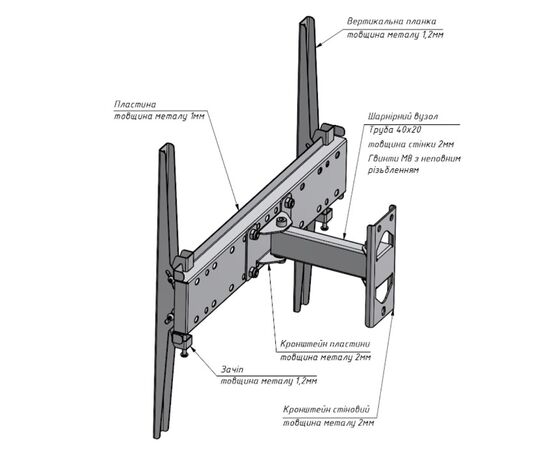 Вертикальна планка
товщина металу 1,2мм

Пластина
товщина металу 1мм

Шарнірний вузол
Труба 40х20
товщина стінки 2мм
Гвинти М8 з неповним різьбленням

Кронштейн пластини
товщина металу 2мм

Зачіп
товщина металу 1,2мм

Кронштейн стіновий
товщина металу 2мм