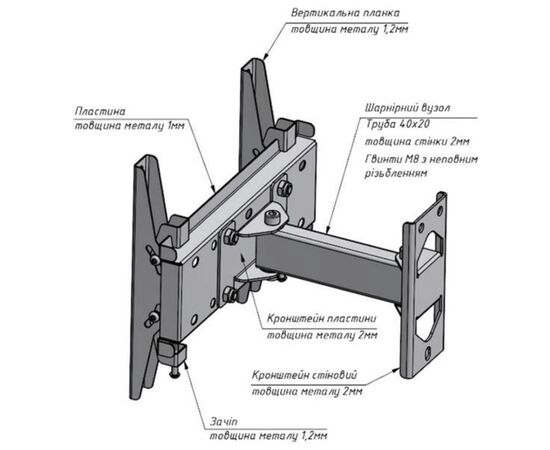 Вертикальна планка
товщина металу 1,2мм

Пластина
товщина металу 1мм

Шарнірний вузол
Труба 40х20
товщина стінки 2мм
Гвинти М8 з неповним різьбленням

Кронштейн пластини
товщина металу 2мм

Кронштейн стіновий
товщина металу 2мм

Зачіп
товщина металу 1,2мм