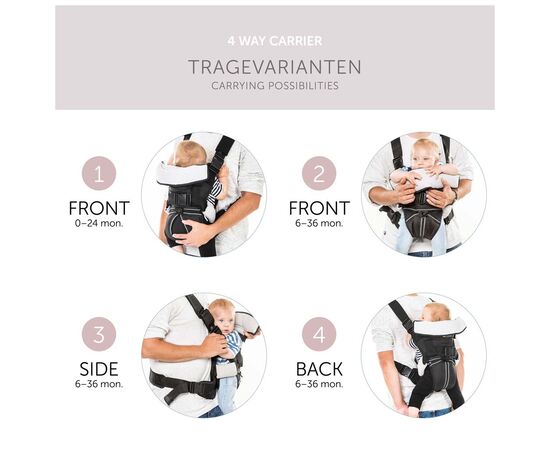 4 WAY CARRIER

TRAGEVARIANTEN
CARRYING POSSIBILITIES

1
FRONT
0–24 mon.

2
FRONT
6–36 mon.

3
SIDE
6–36 mon.

4
BACK
6–36 mon.