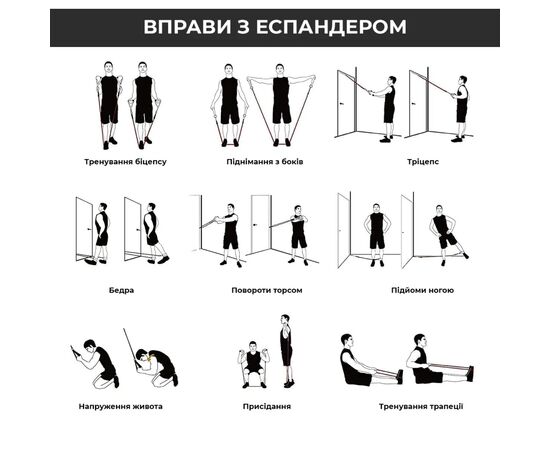 ВПРАВИ З ЕСПАНДЕРОМ

Тренування біцепсу

Піднімання з боків

Тріцепс

Бедра

Повороти торсом

Підйоми ногою

Напруження живота

Присідання

Тренування трапеції