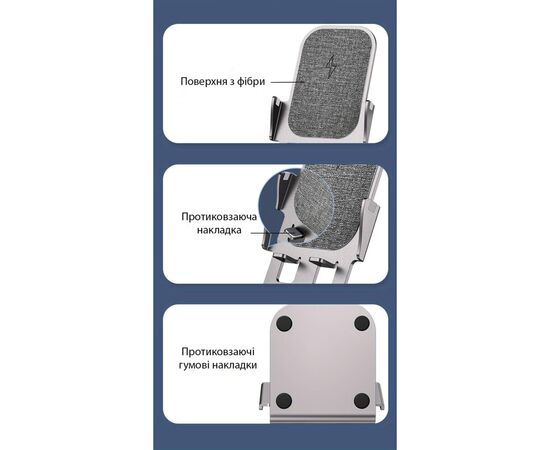 Поверхня з фібри

Протиковзаюча накладка

Протиковзаючі гумові накладки