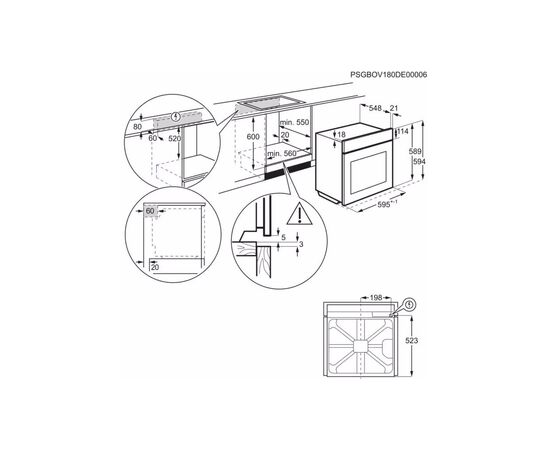 PSGBOV180DE00006

80
60
520

600
min. 550
20
min. 560

548
21
18
114
589
594
595$^{-1}$

60
20

5
3

198
523