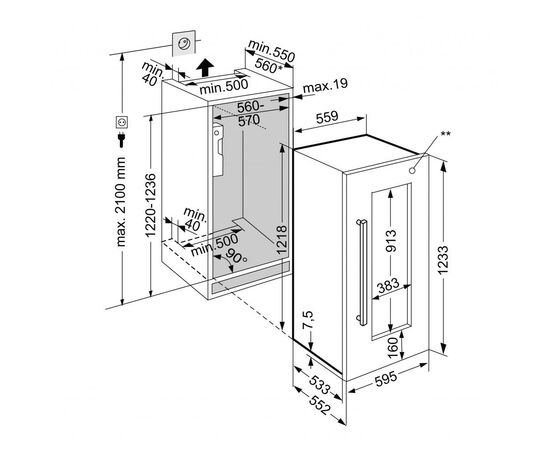 min.550
560*
min. 40
min.500
max.19
560-570
559
**
max. 2100 mm
1220-1236
min. 40
min.500
90°
1218
913
383
1233
7,5
160
533
552
595