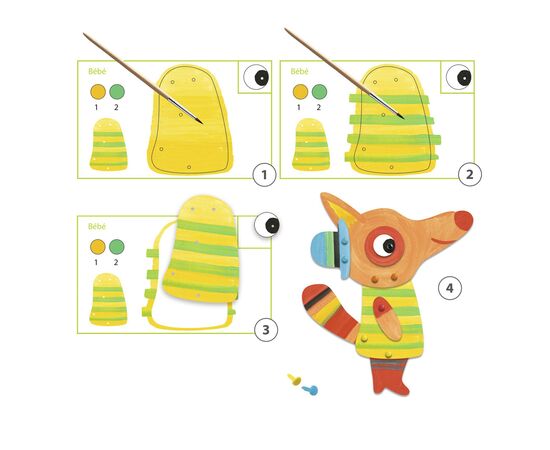 Bébé

1 2

1

Bébé

1 2

2

Bébé

1 2

3

4