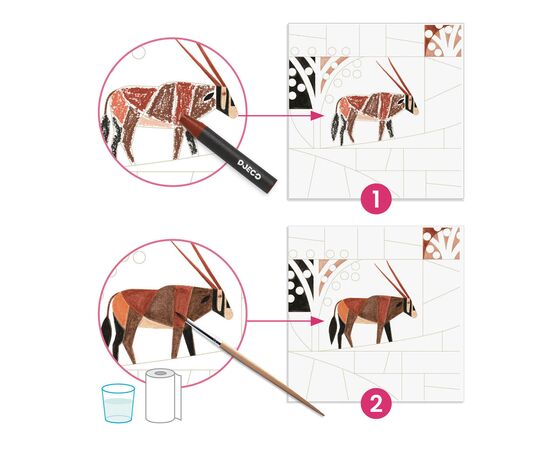 DJECO

1

2