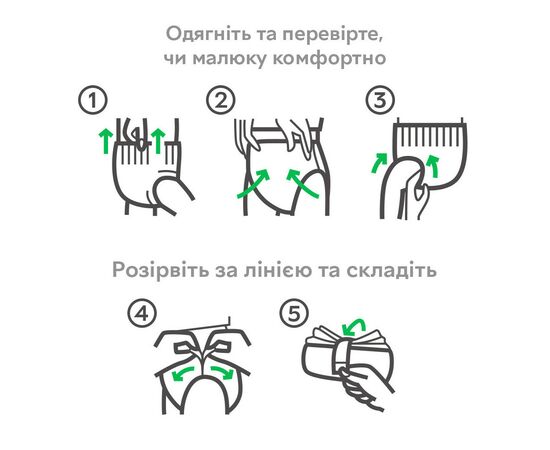 Одягніть та перевірте, чи малюку комфортно

1

2

3

Розірвіть за лінією та складіть

4

5