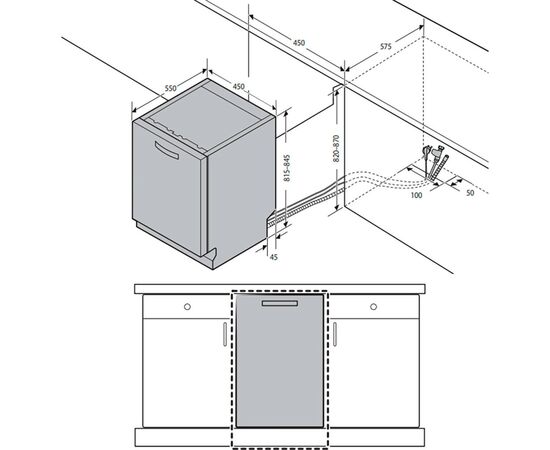 450
575
550
450
815-845
820-870
100
50
45