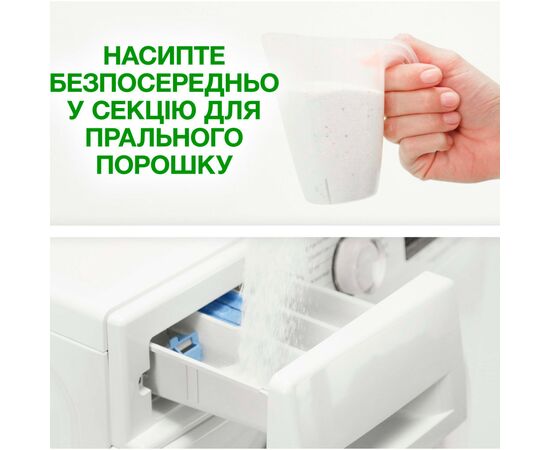 НАСИПТЕ БЕЗПОСЕРЕДНЬО У СЕКЦІЮ ДЛЯ ПРАЛЬНОГО ПОРОШКУ