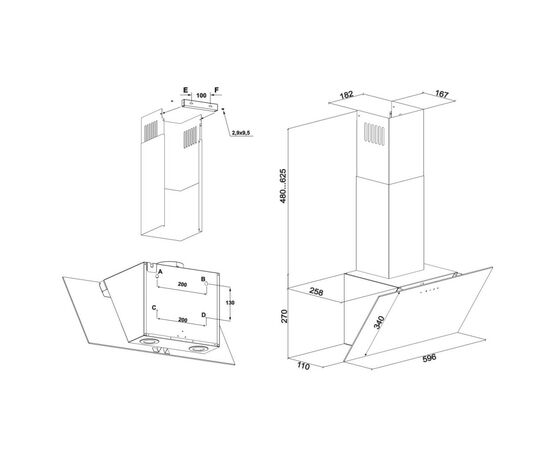 E
100
F
2,9x9,5
A
200
B
130
C
200
D
182
167
480...625
258
270
340
110
596