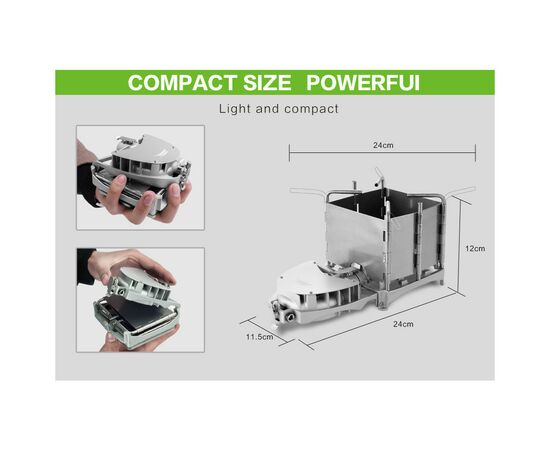 COMPACT SIZE POWERFUI

Light and compact

24cm

12cm

24cm

11.5cm