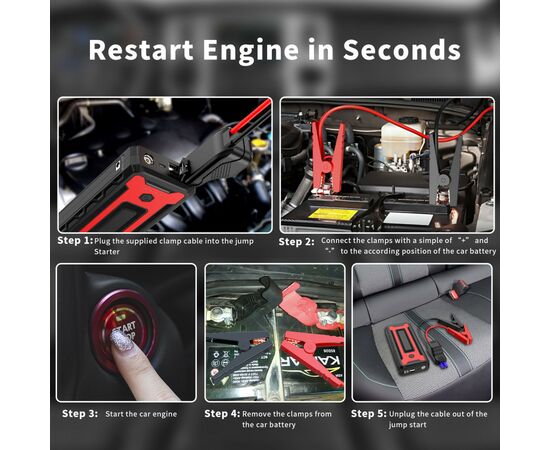 Restart Engine in Seconds

Step 1: Plug the supplied clamp cable into the jump Starter

Step 2: Connect the clamps with a simple of "+" and "-" to the according position of the car battery

START STOP

Step 3: Start the car engine

Step 4: Remove the clamps from the car battery

Step 5: Unplug the cable out of the jump start