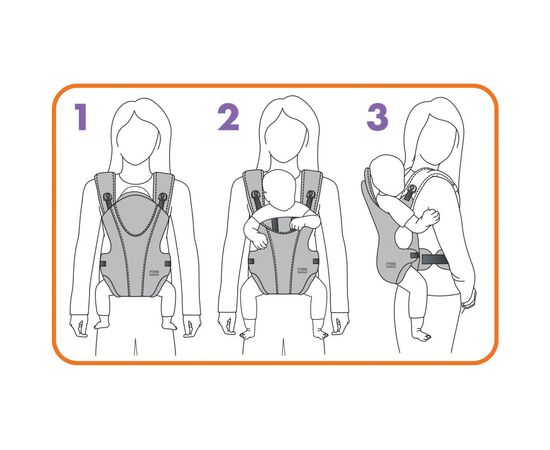 1

2

3