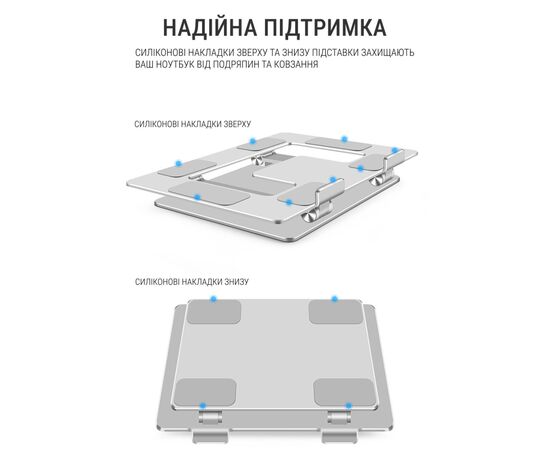 НАДІЙНА ПІДТРИМКА

СИЛІКОНОВІ НАКЛАДКИ ЗВЕРХУ ТА ЗНИЗУ ПІДСТАВКИ ЗАХИЩАЮТЬ ВАШ НОУТБУК ВІД ПОДРЯПИН ТА КОВЗАННЯ

СИЛІКОНОВІ НАКЛАДКИ ЗВЕРХУ

СИЛІКОНОВІ НАКЛАДКИ ЗНИЗУ