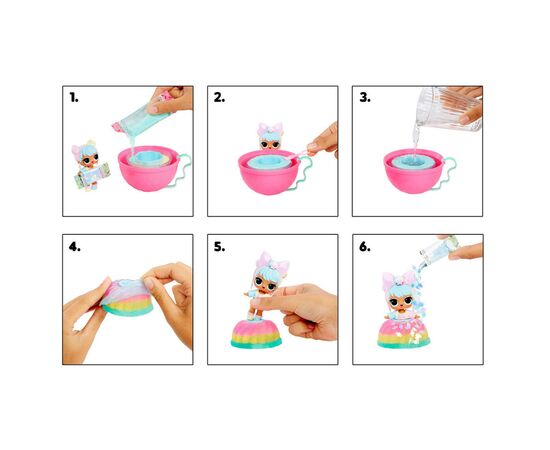 1.

2.

3.

4.

5.

6.