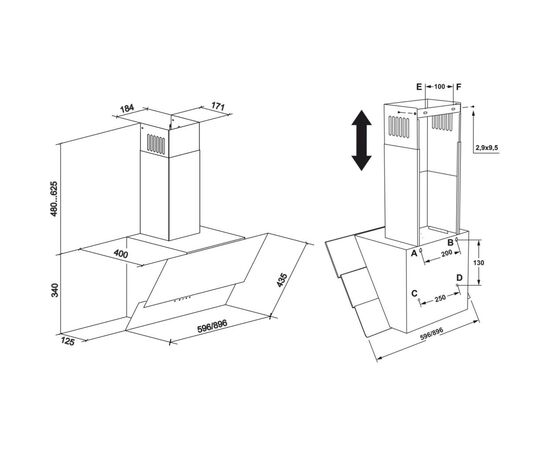 184
171
480...625
400
340
435
596/896
125
E
100
F
2,9x9,5
A
B
200
130
C
D
250
596/896