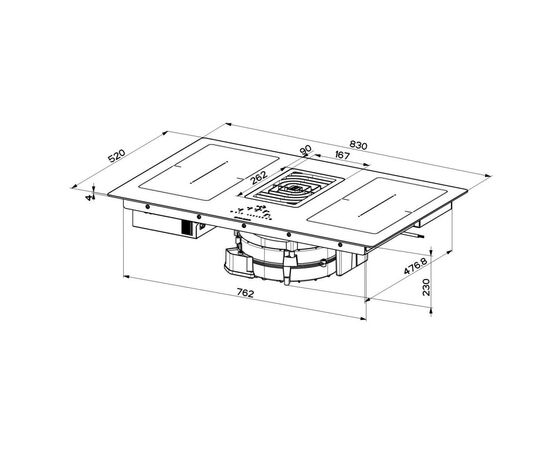 520
830
90
167
262
4
476.8
230
762