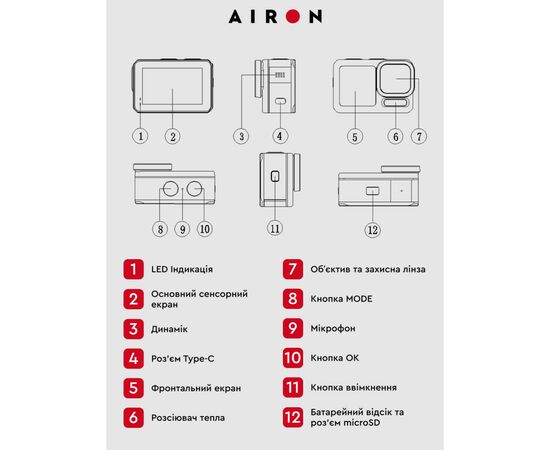 AIRON

1 2 3 4 5 6 7

8 9 10 11 12

1 LED Індикація

2 Основний сенсорний екран

3 Динамік

4 Роз'єм Type-C

5 Фронтальний екран

6 Розсіювач тепла

7 Об'єктив та захисна лінза

8 Кнопка MODE

9 Мікрофон

10 Кнопка OK

11 Кнопка ввімкнення

12 Батарейний відсік та роз'єм microSD