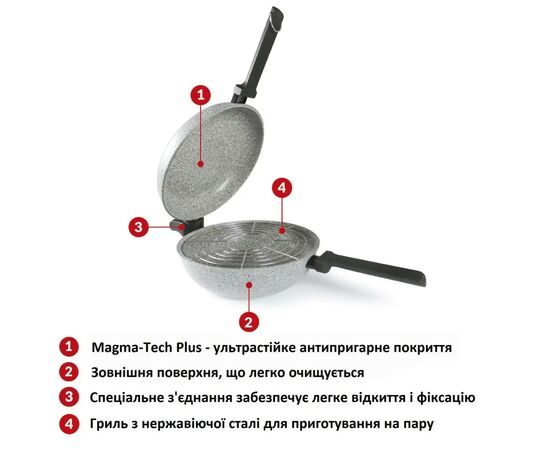 1

4

3

2

1 Magma-Tech Plus - ультрастійке антипригарне покриття

2 Зовнішня поверхня, що легко очищується

3 Спеціальне з'єднання забезпечує легке відкиття і фіксацію

4 Гриль з нержавіючої сталі для приготування на пару