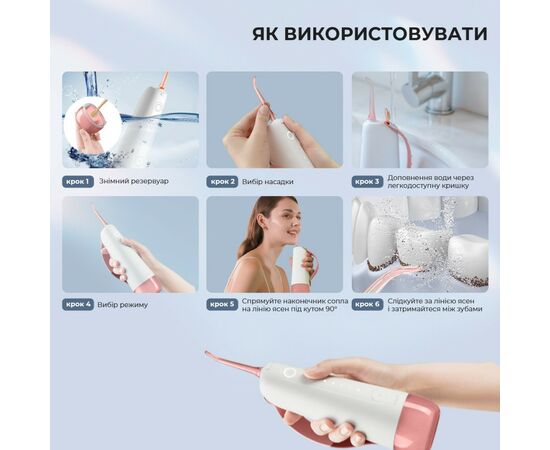 ЯК ВИКОРИСТОВУВАТИ

крок 1 Знімний резервуар

крок 2 Вибір насадки

крок 3 Доповнення води через легкодоступну кришку

крок 4 Вибір режиму

крок 5 Спрямуйте наконечник сопла на лінію ясен під кутом 90°

крок 6 Слідкуйте за лінією ясен і затримайтеся між зубами