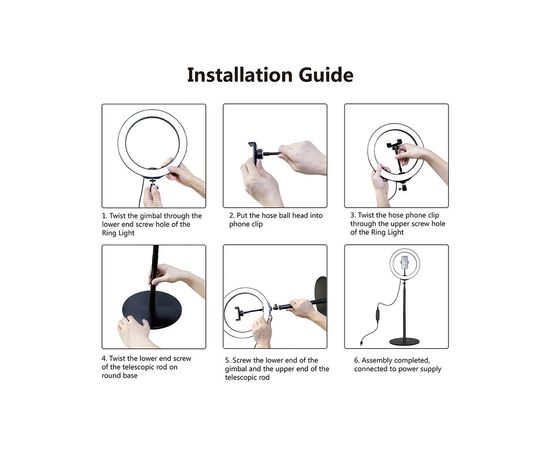 Installation Guide

1. Twist the gimbal through the lower end screw hole of the Ring Light

2. Put the hose ball head into phone clip

3. Twist the hose phone clip through the upper screw hole of the Ring Light

4. Twist the lower end screw of the telescopic rod on round base

5. Screw the lower end of the gimbal and the upper end of the telescopic rod

6. Assembly completed, connected to power supply