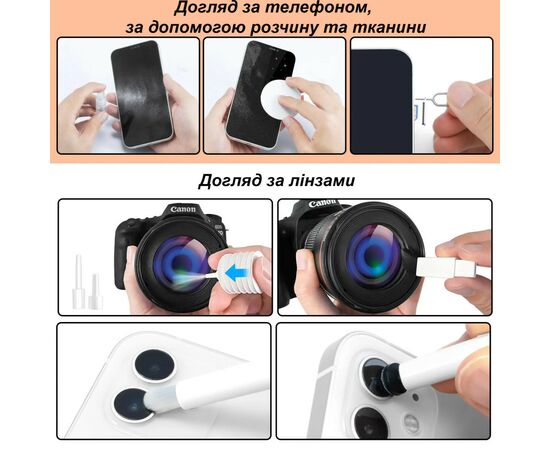 Догляд за телефоном,
за допомогою розчину та тканини

Догляд за лінзами

Canon

Canon