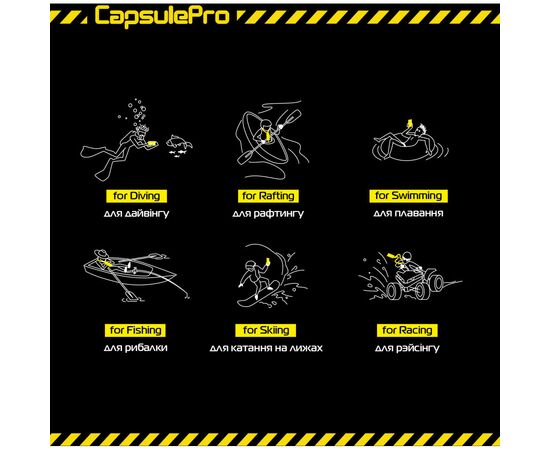 CapsulePro

for Diving
для дайвінгу

for Rafting
для рафтингу

for Swimming
для плавання

for Fishing
для рибалки

for Skiing
для катання на лижах

for Racing
для рэйсінгу