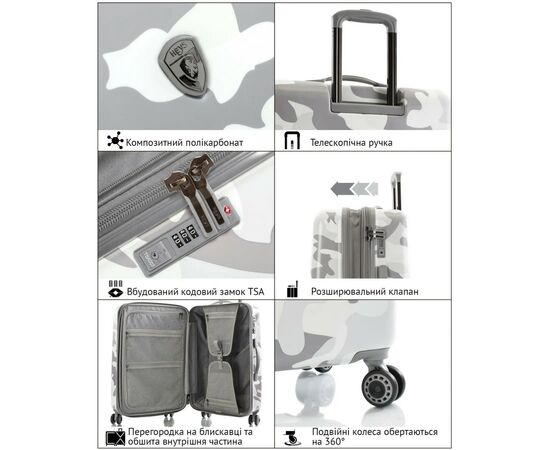 HEYS

Композитний полікарбонат

Телескопічна ручка

Вбудований кодовий замок TSA

Розширювальний клапан

Перегородка на блискавці та обшита внутрішня частина

Подвійні колеса обертаються на 360°