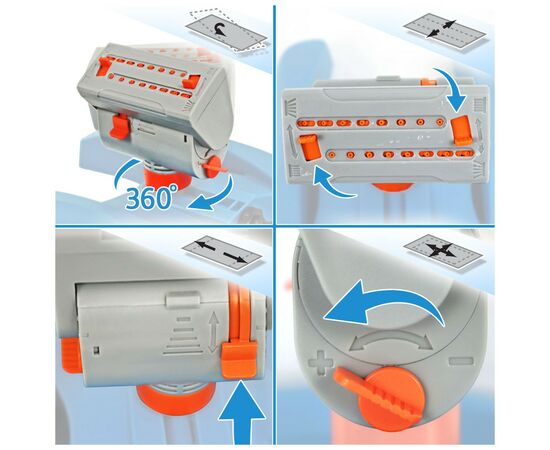 360°

+
−