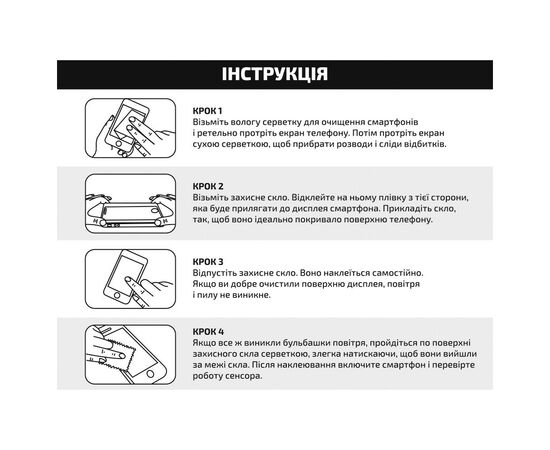 ІНСТРУКЦІЯ

КРОК 1
Візьміть вологу серветку для очищення смартфонів і ретельно протріть екран телефону. Потім протріть екран сухою серветкою, щоб прибрати розводи і сліди відбитків.

КРОК 2
Візьміть захисне скло. Відклейте на ньому плівку з тієї сторони, яка буде прилягати до дисплея смартфона. Прикладіть скло, так, щоб воно ідеально покривало поверхню телефону.

КРОК 3
Відпустіть захисне скло. Воно наклеїться самостійно. Якщо ви добре очистили поверхню дисплея, повітря і пилу не виникне.

КРОК 4
Якщо все ж виникли бульбашки повітря, пройдіться по поверхні захисного скла серветкою, злегка натискаючи, щоб вони вийшли за межі скла. Після наклеювання включите смартфон і перевірте роботу сенсора.