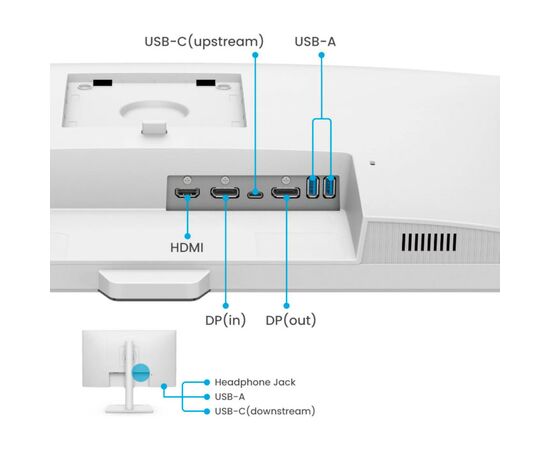 USB-C(upstream)
USB-A
HDMI
DP(in)
DP(out)
Headphone Jack
USB-A
USB-C(downstream)