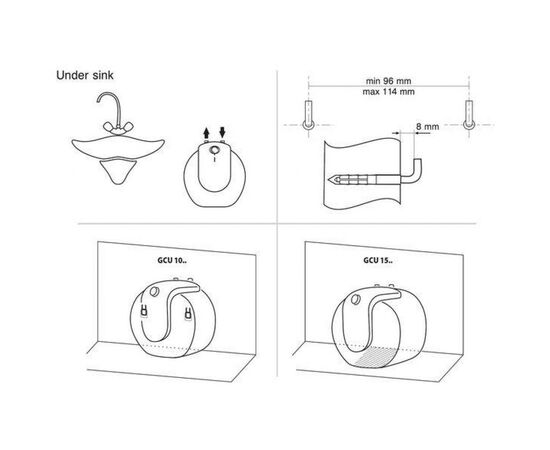 Under sink

min 96 mm
max 114 mm

8 mm

GCU 10..

GCU 15..