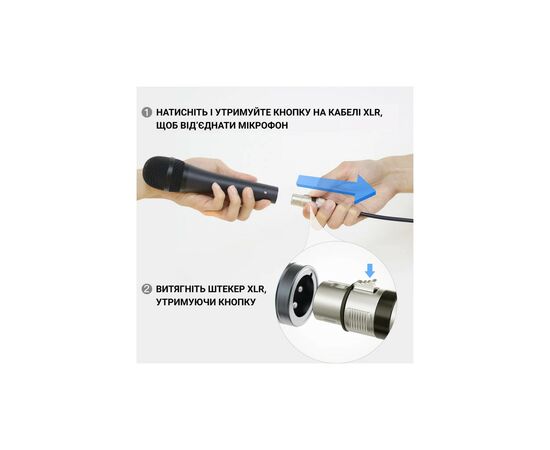 1 НАТИСНІТЬ І УТРИМУЙТЕ КНОПКУ НА КАБЕЛІ XLR, ЩОБ ВІД'ЄДНАТИ МІКРОФОН

2 ВИТЯГНІТЬ ШТЕКЕР XLR, УТРИМУЮЧИ КНОПКУ