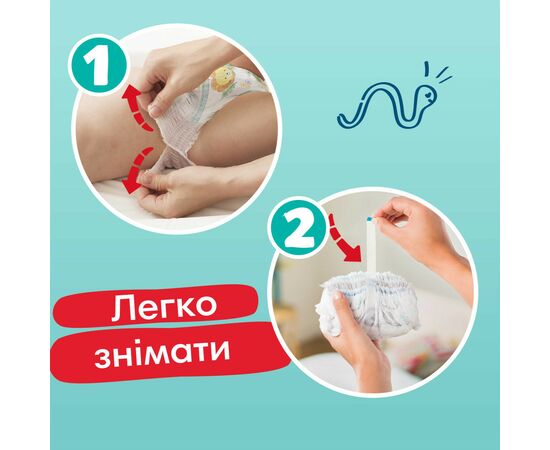 1

2

Легко
знімати