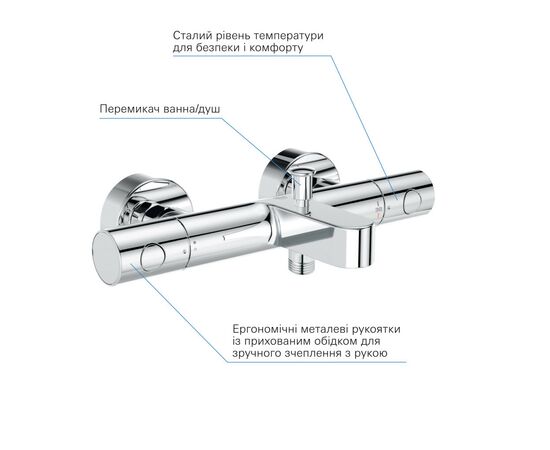 Сталий рівень температури для безпеки і комфорту

Перемикач ванна/душ

Ергономічні металеві рукоятки із прихованим обідком для зручного зчеплення з рукою