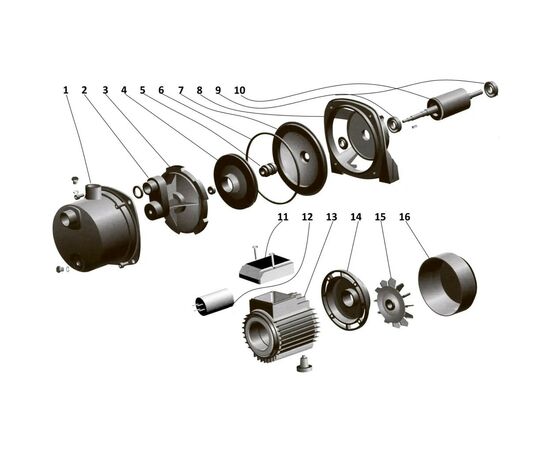 1 2 3 4 5 6 7 8 9 10

11 12 13 14 15 16