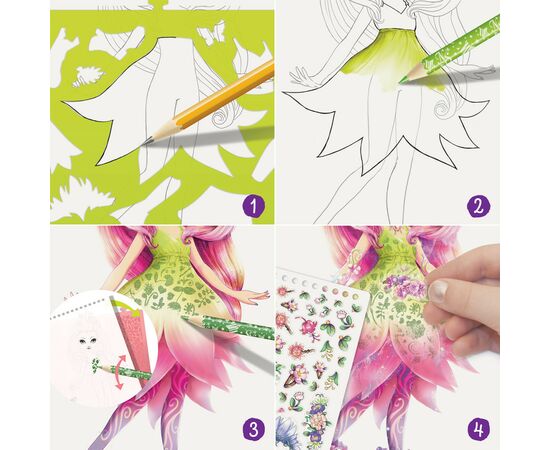 1

2

3

4